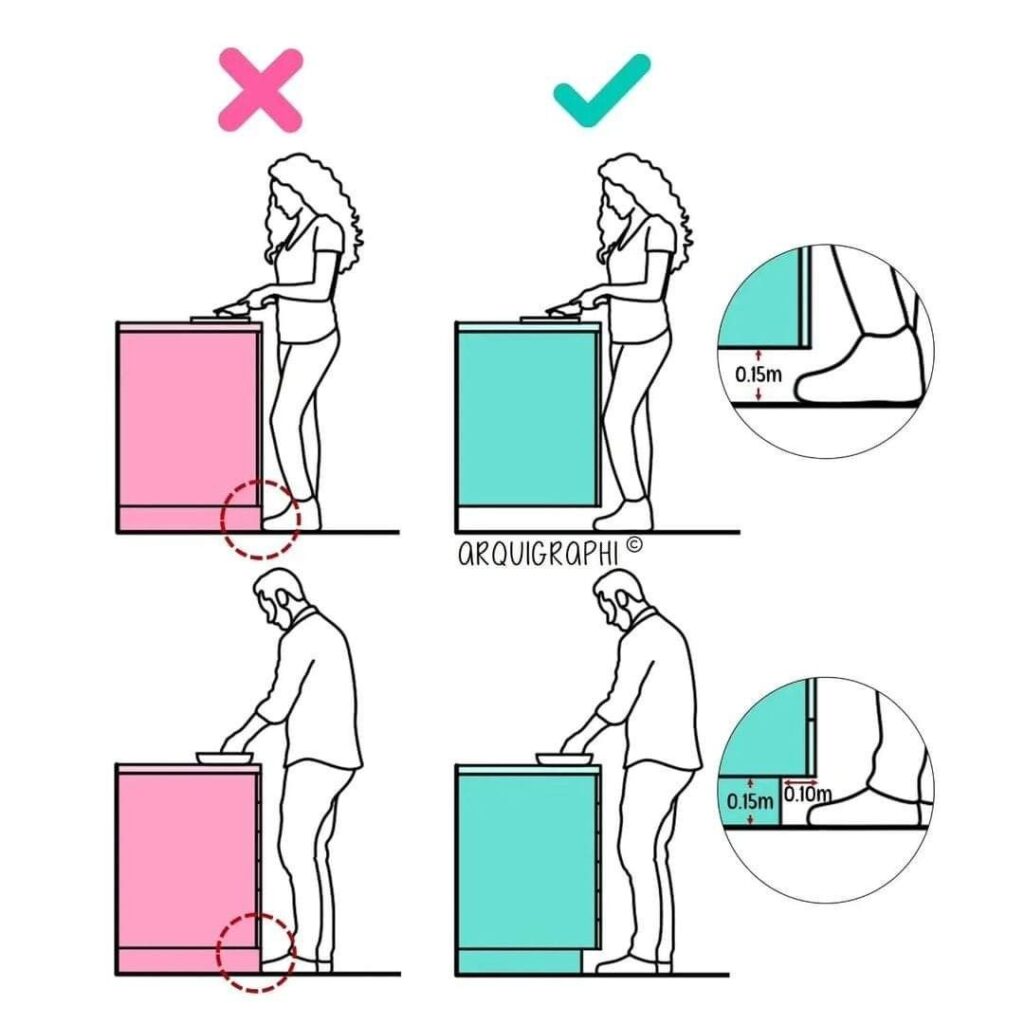 0.15m

ARQUIGRAPHI ©

0.15m
0.10m